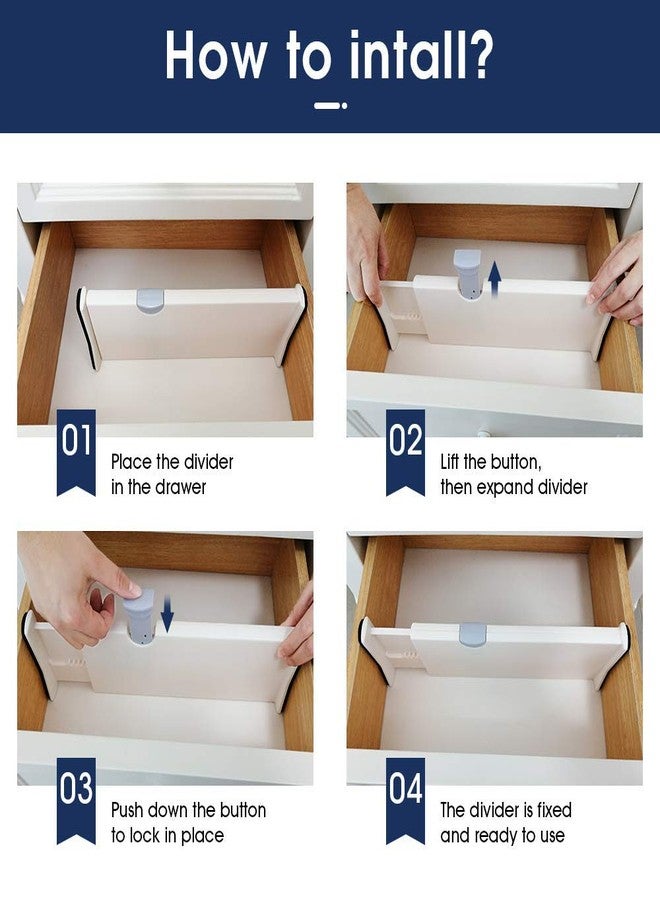 How to intall?

01
Place the divider in the drawer

02
Lift the button, then expand divider

03
Push down the button to lock in place

04
The divider is fixed and ready to use